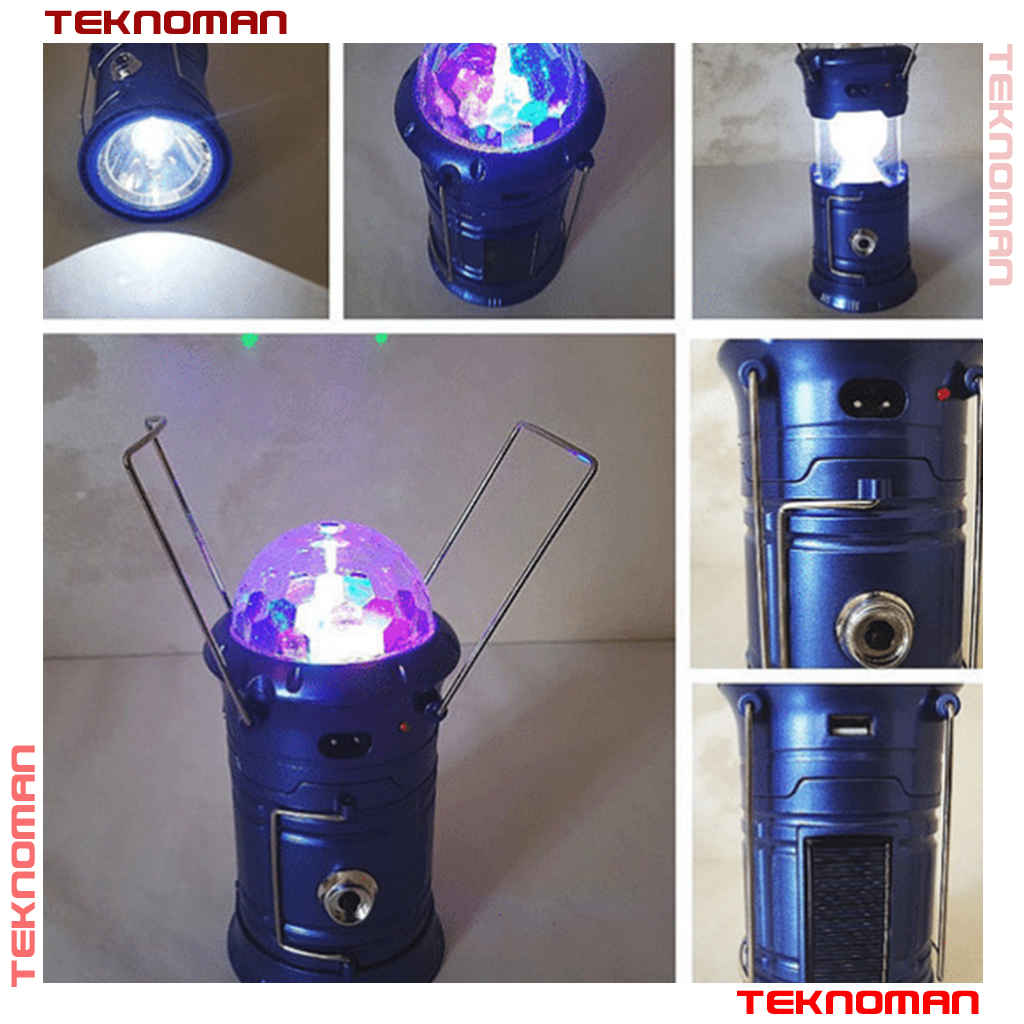 TEKNOMAN

TEKNOMAN

TEKNOMAN

TEKNOMAN